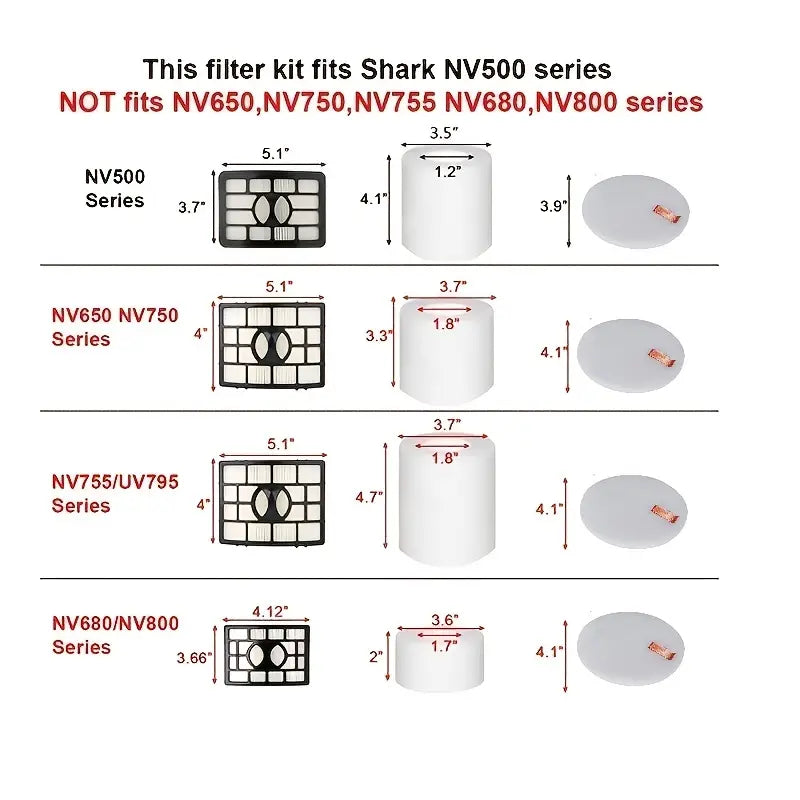 This filter kit fits Shark NV500 series
NOT fits NV650,NV750,NV755 NV680,NV800 series

NV500
Series

5.1"
3.7"
3.5"
1.2"
4.1"
3.9"

NV650 NV750
Series

5.1"
4"
3.7"
1.8"
3.3"
4.1"

NV755/UV795
Series

5.1"
4"
3.7"
1.8"
4.7"
4.1"

NV680/NV800
Series

4.12"
3.66"
3.6"
1.7"
2"
4.1"