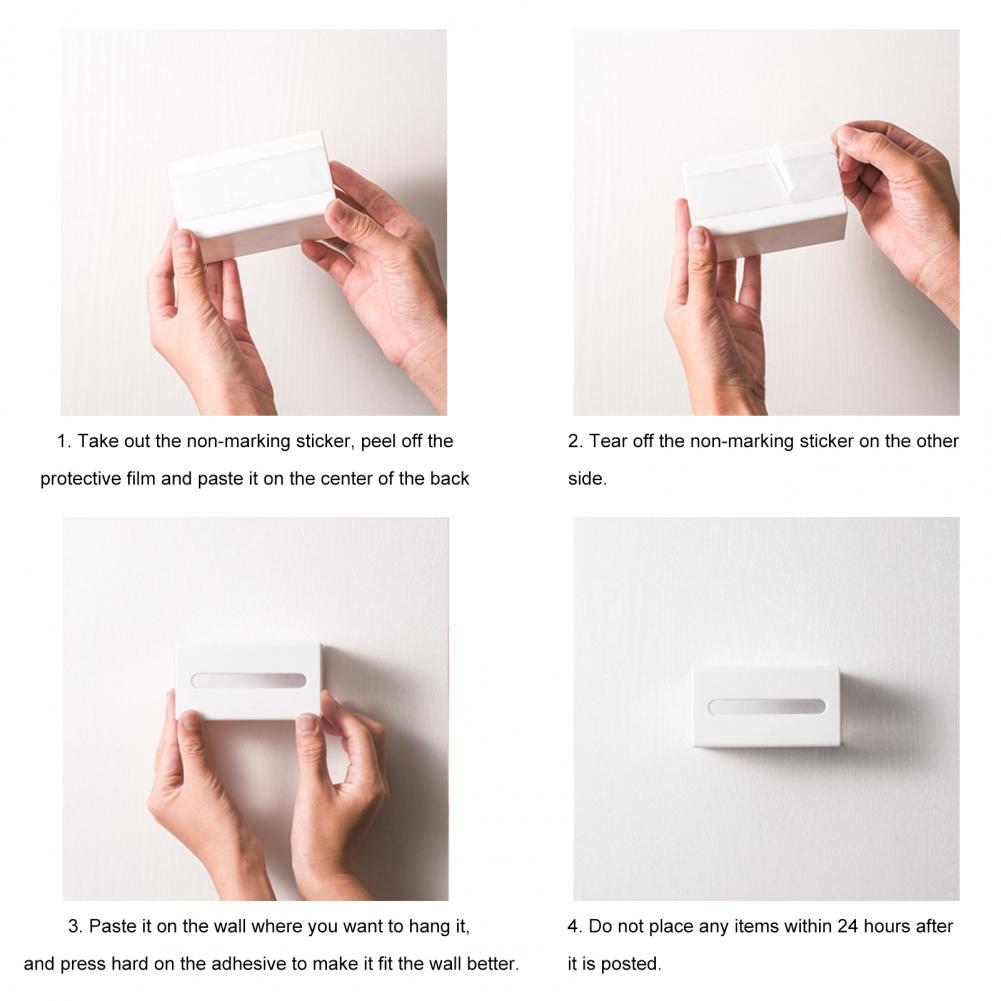 1. Take out the non-marking sticker, peel off the protective film and paste it on the center of the back

2. Tear off the non-marking sticker on the other side.

3. Paste it on the wall where you want to hang it, and press hard on the adhesive to make it fit the wall better.

4. Do not place any items within 24 hours after it is posted.