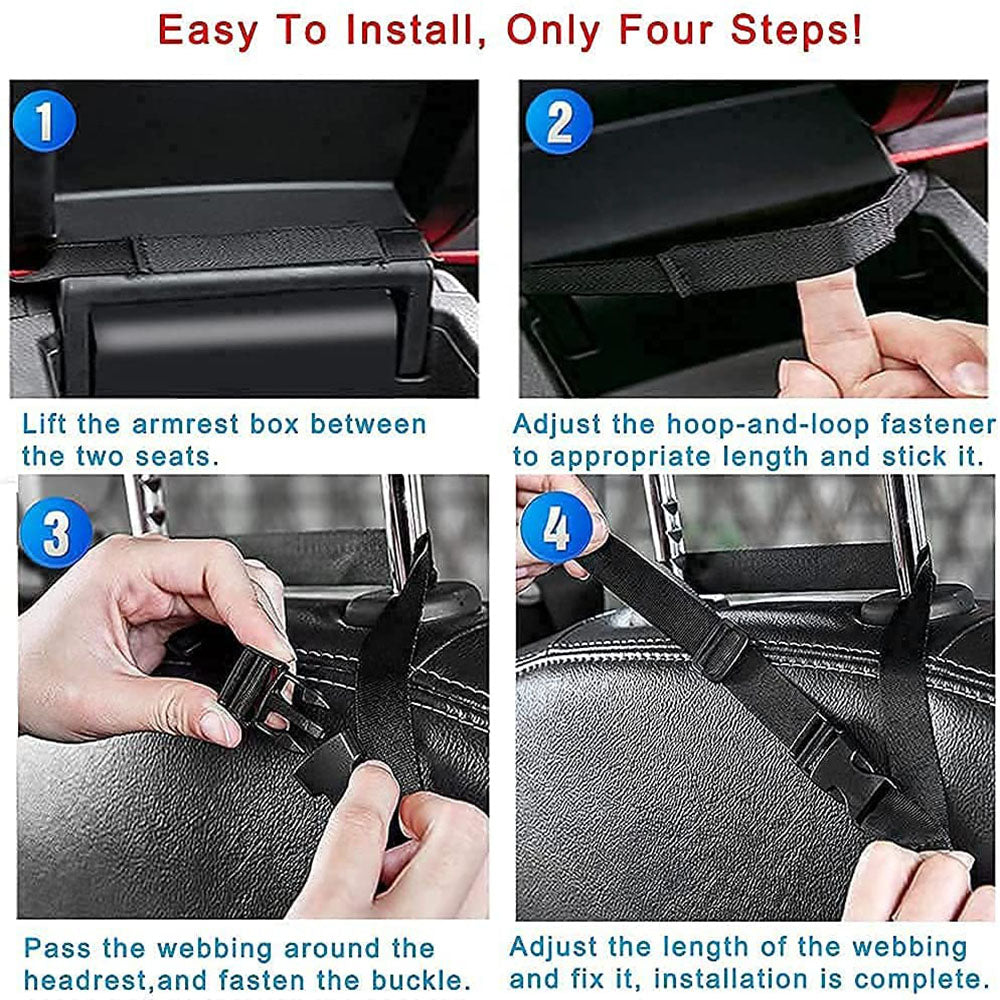 Easy To Install, Only Four Steps!

1

Lift the armrest box between the two seats.

2

Adjust the hoop-and-loop fastener to appropriate length and stick it.

3

Pass the webbing around the headrest,and fasten the buckle.

4

Adjust the length of the webbing and fix it, installation is complete.