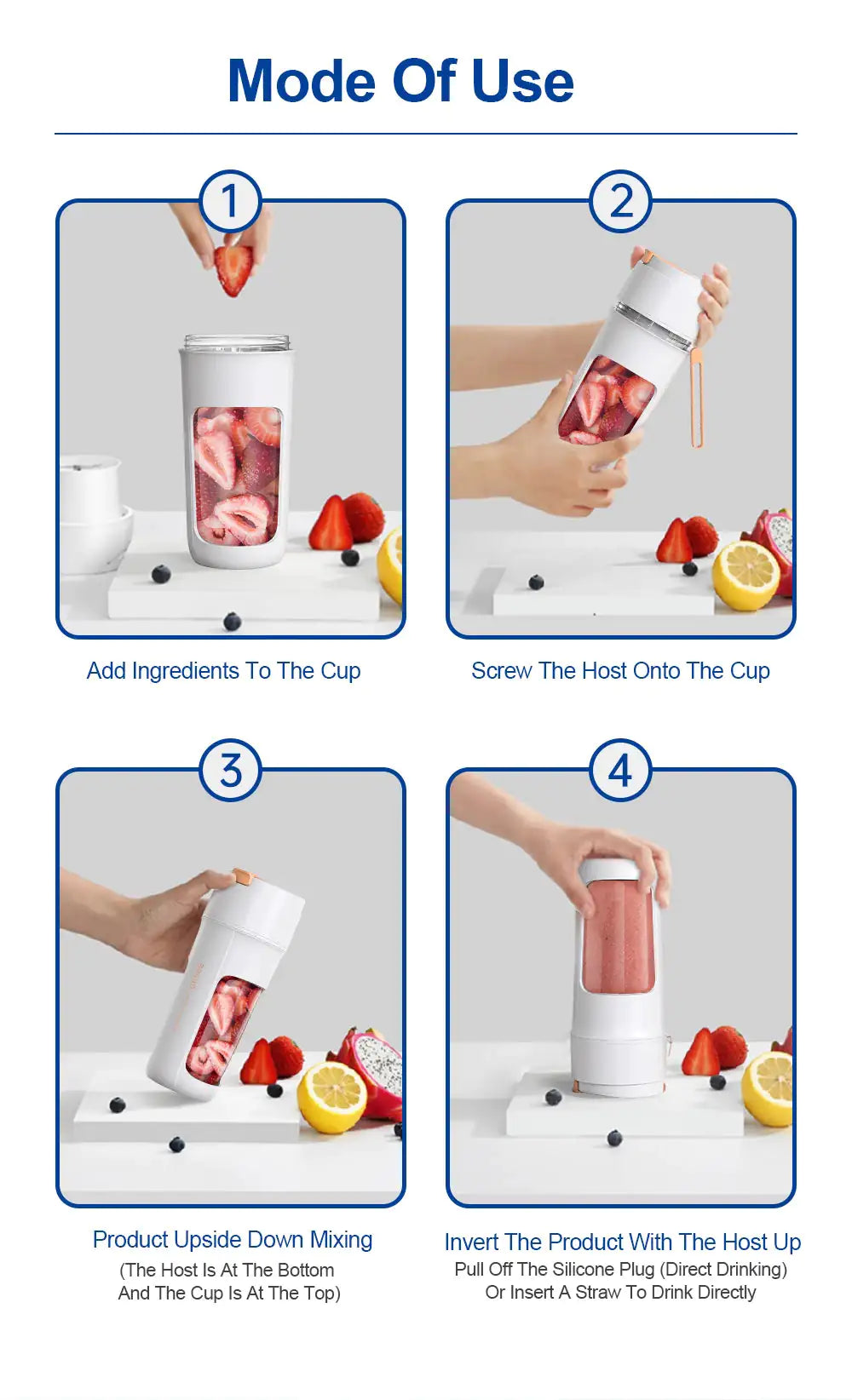 Mode Of Use

1

Add Ingredients To The Cup

2

Screw The Host Onto The Cup

3

Product Upside Down Mixing

(The Host Is At The Bottom And The Cup Is At The Top)

4

Invert The Product With The Host Up

Pull Off The Silicone Plug (Direct Drinking) Or Insert A Straw To Drink Directly