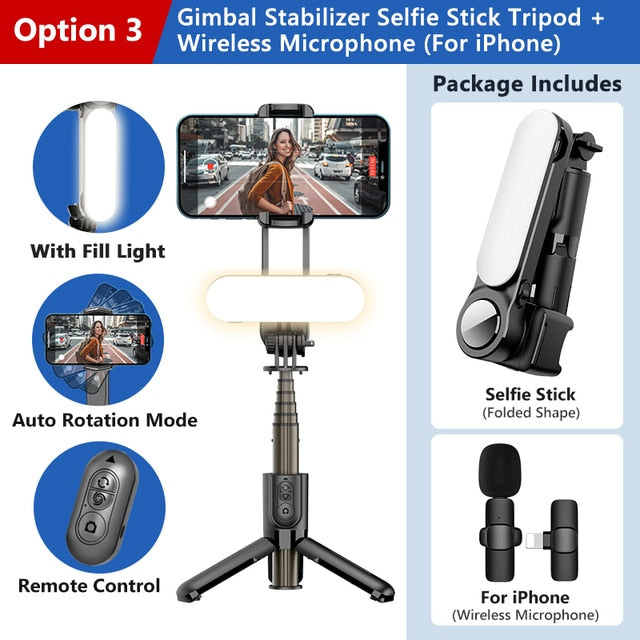 Option 3

Gimbal Stabilizer Selfie Stick Tripod + Wireless Microphone (For iPhone)

With Fill Light

Auto Rotation Mode

Remote Control

Package Includes

Selfie Stick
(Folded Shape)

For iPhone
(Wireless Microphone)