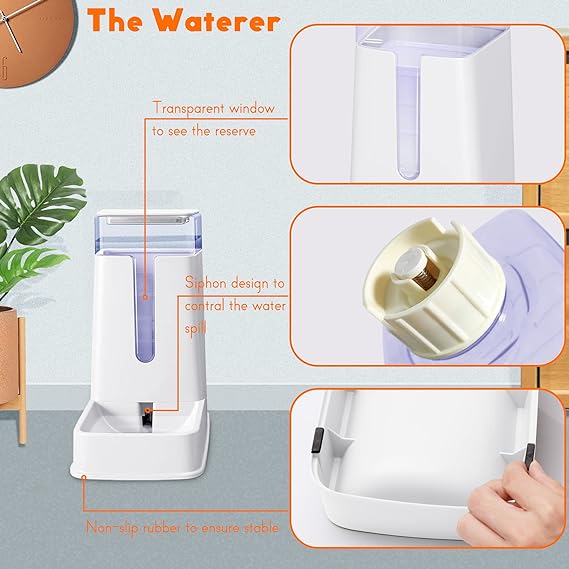 The Waterer

Transparent window to see the reserve

Siphon design to contral the water spill

Non-slip rubber to ensure stable