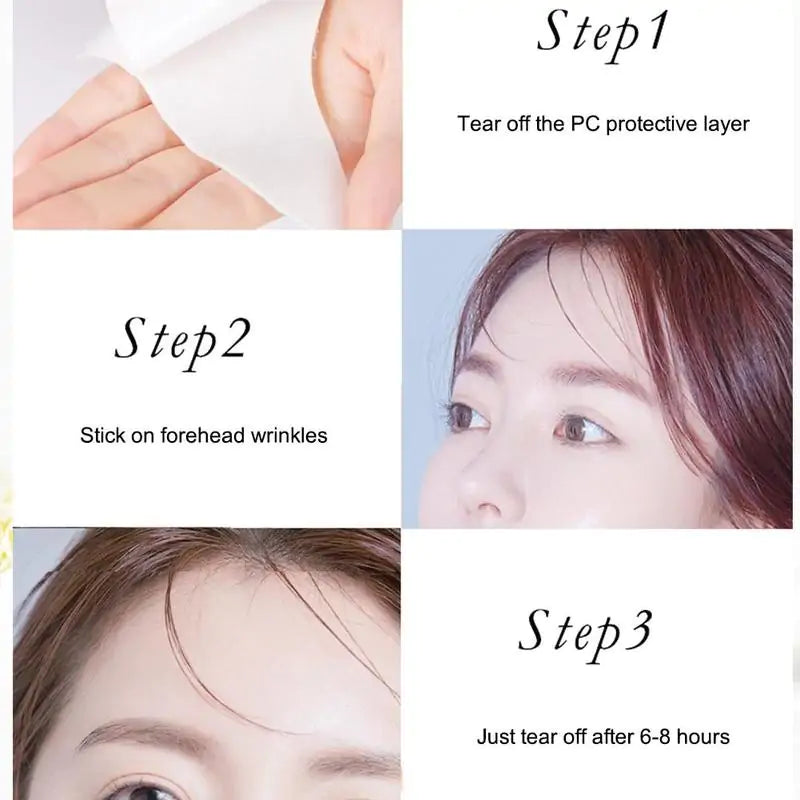 Step1

Tear off the PC protective layer

Step2

Stick on forehead wrinkles

Step3

Just tear off after 6-8 hours