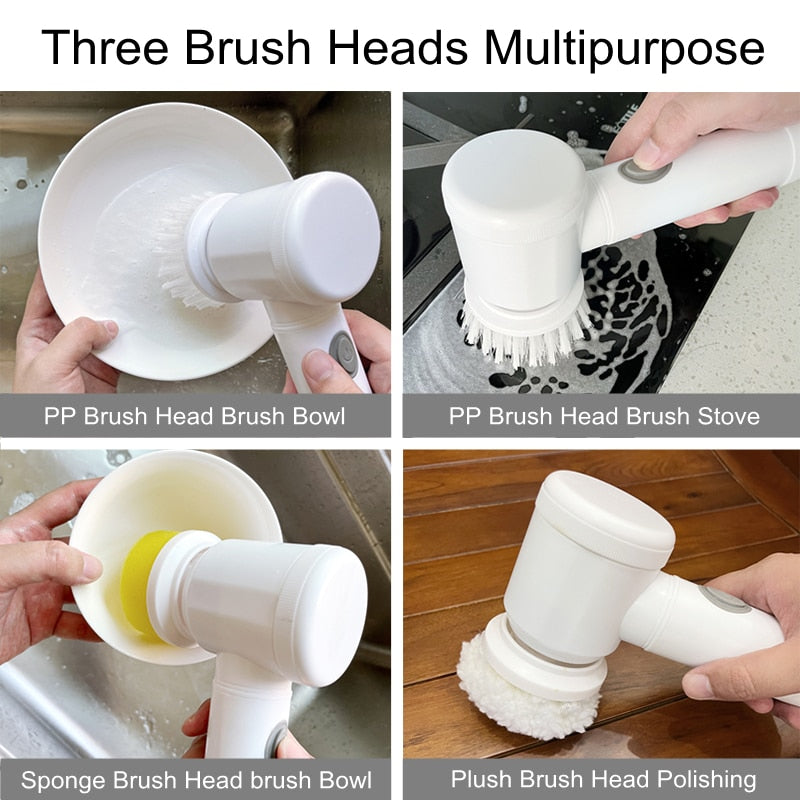 Three Brush Heads Multipurpose

PP Brush Head Brush Bowl

PP Brush Head Brush Stove

Sponge Brush Head brush Bowl

Plush Brush Head Polishing