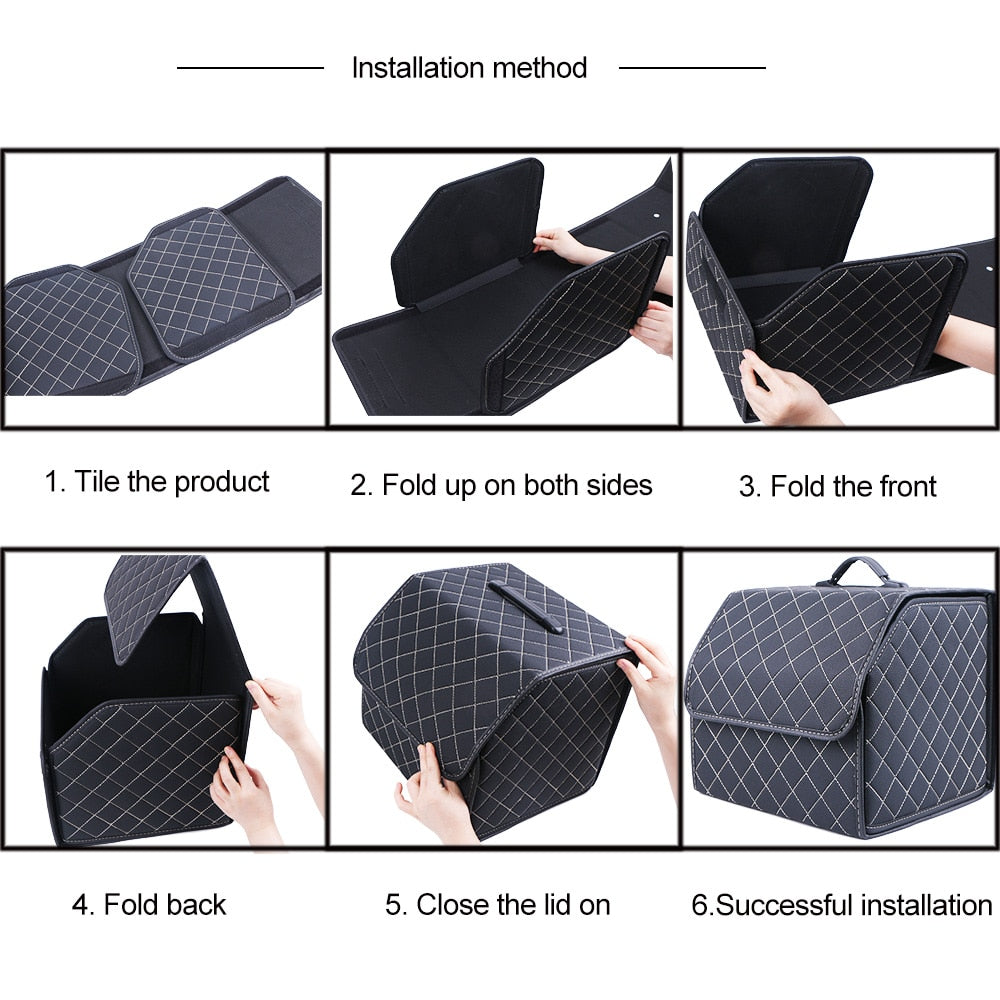 Installation method

1. Tile the product

2. Fold up on both sides

3. Fold the front

4. Fold back

5. Close the lid on

6.Successful installation