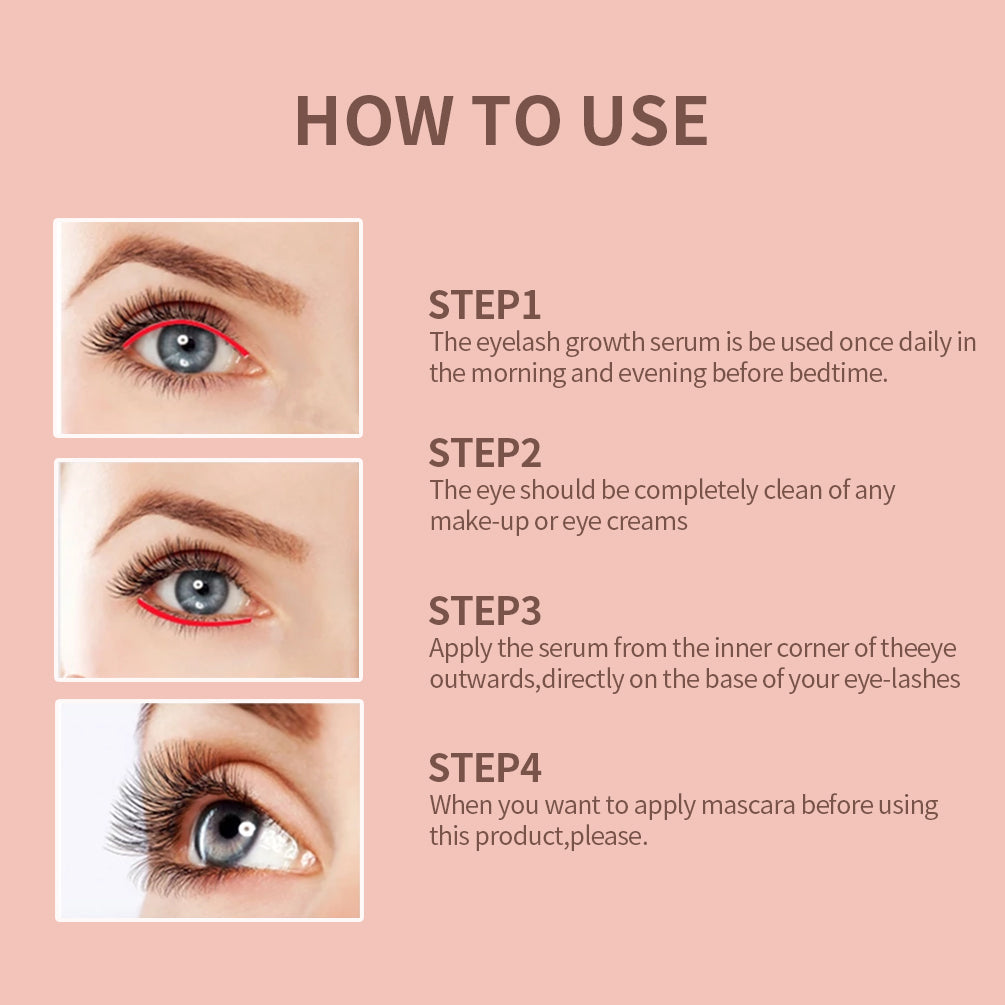 HOW TO USE

STEP1
The eyelash growth serum is be used once daily in the morning and evening before bedtime.

STEP2
The eye should be completely clean of any make-up or eye creams

STEP3
Apply the serum from the inner corner of theeye outwards,directly on the base of your eye-lashes

STEP4
When you want to apply mascara before using this product,please.