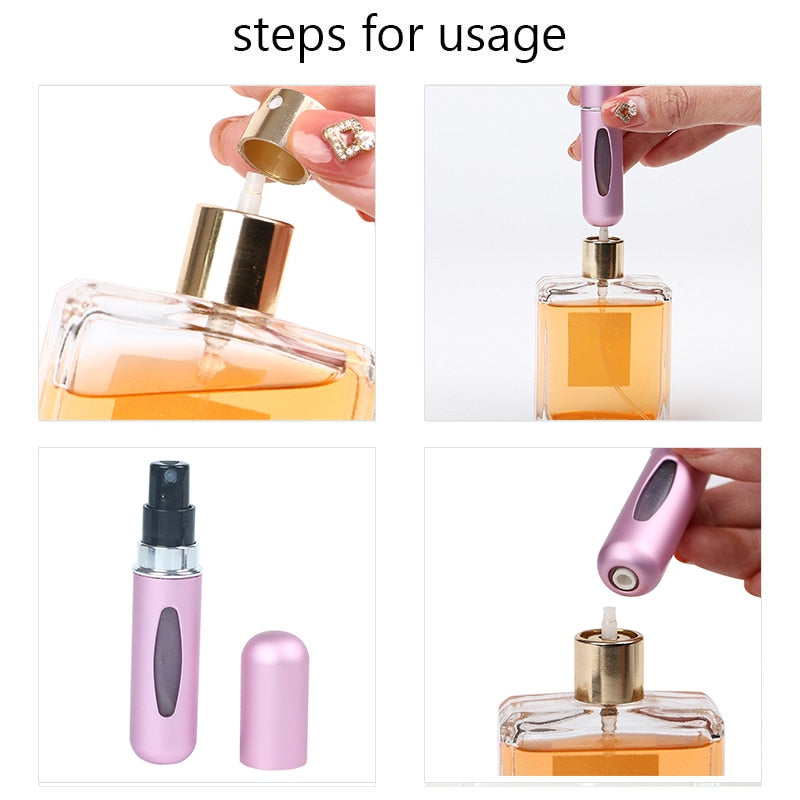 steps for usage