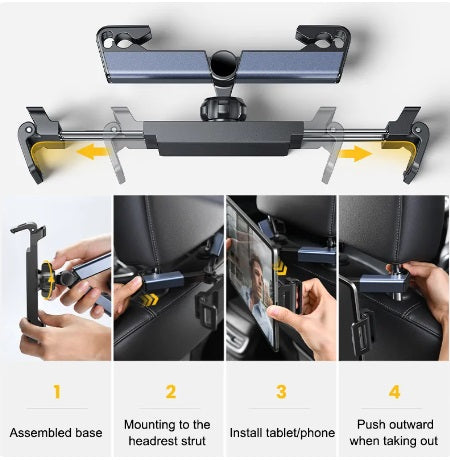 1
Assembled base

2
Mounting to the headrest strut

3
Install tablet/phone

4
Push outward when taking out