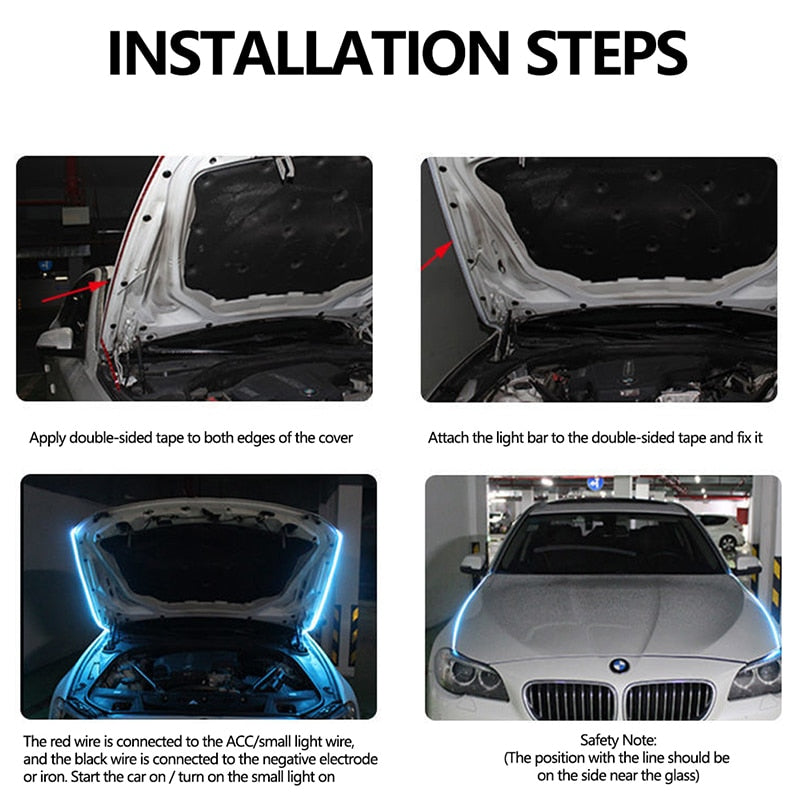 INSTALLATION STEPS

Apply double-sided tape to both edges of the cover

Attach the light bar to the double-sided tape and fix it

The red wire is connected to the ACC/small light wire, and the black wire is connected to the negative electrode or iron. Start the car on / turn on the small light on

Safety Note:
(The position with the line should be on the side near the glass)