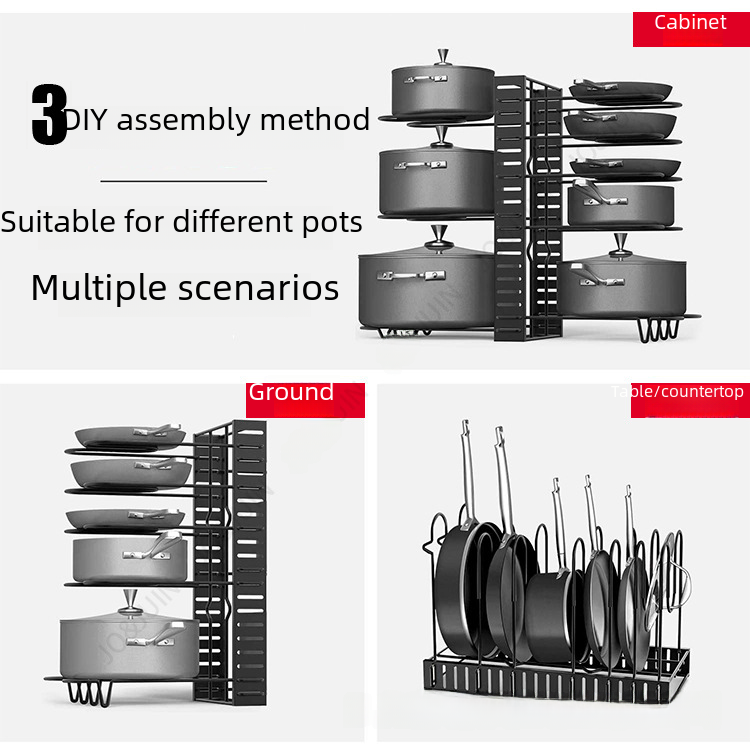 Cabinet

3 DIY assembly method

Suitable for different pots

Multiple scenarios

Ground

Table/countertop